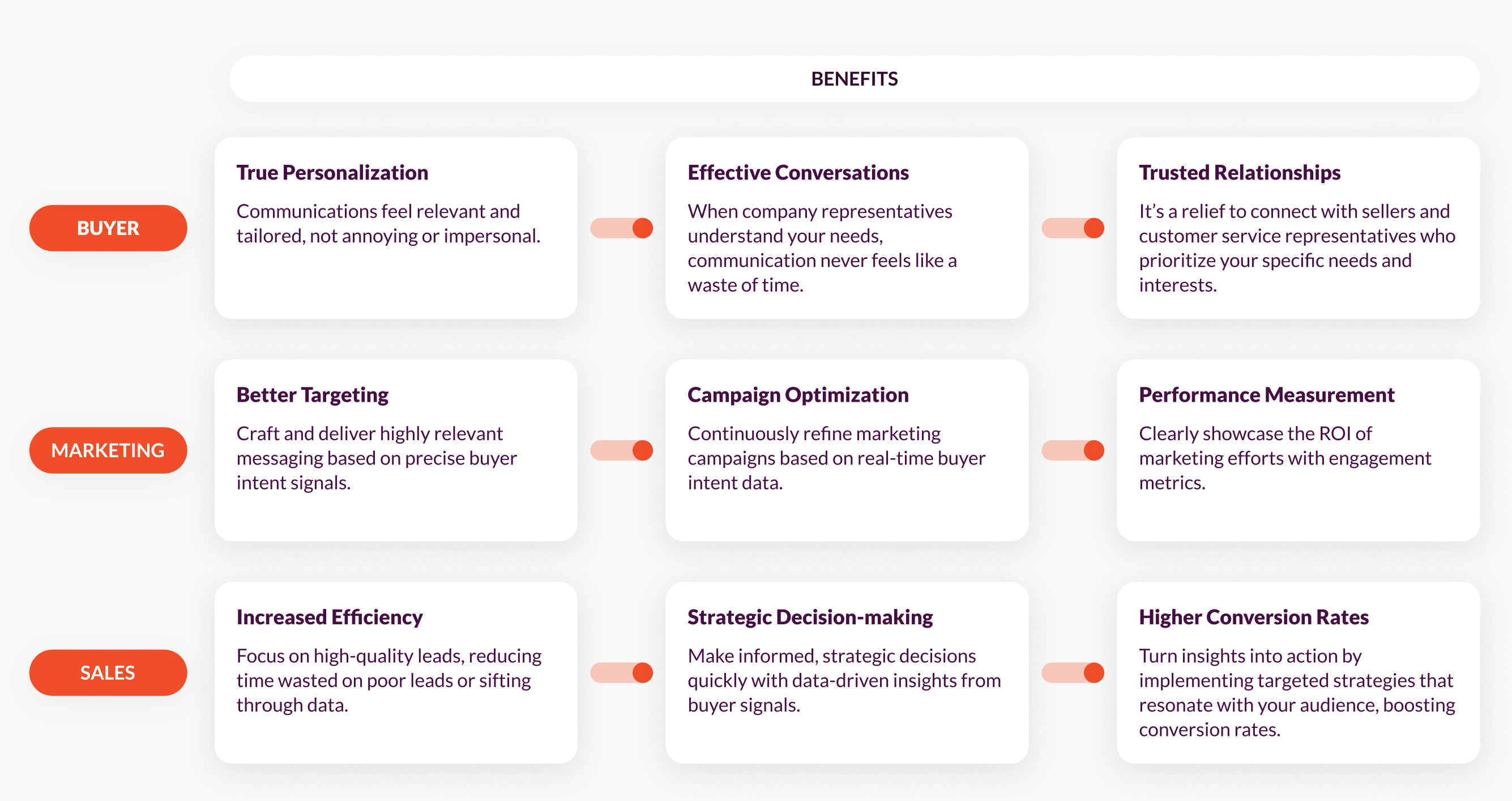 BENEFITS

BUYER

True Personalization

Communications feel relevant and tailored, not annoying or impersonal.

Effective Conversations

When company representatives understand your needs, communication never feels like a waste of time.

Trusted Relationships

It's a relief to connect with sellers and customer service representatives who prioritize your specific needs and interests.

MARKETING

Better Targeting

Craft and deliver highly relevant messaging based on precise buyer intent signals.

Campaign Optimization

Continuously refine marketing campaigns based on real-time buyer intent data.

Performance Measurement

Clearly showcase the ROI of marketing efforts with engagement metrics.

SALES

Increased Efficiency

Focus on high-quality leads, reducing time wasted on poor leads or sifting through data.

Strategic Decision-making

Make informed, strategic decisions quickly with data-driven insights from buyer signals.

Higher Conversion Rates

Turn insights into action by implementing targeted strategies that resonate with your audience, boosting conversion rates.